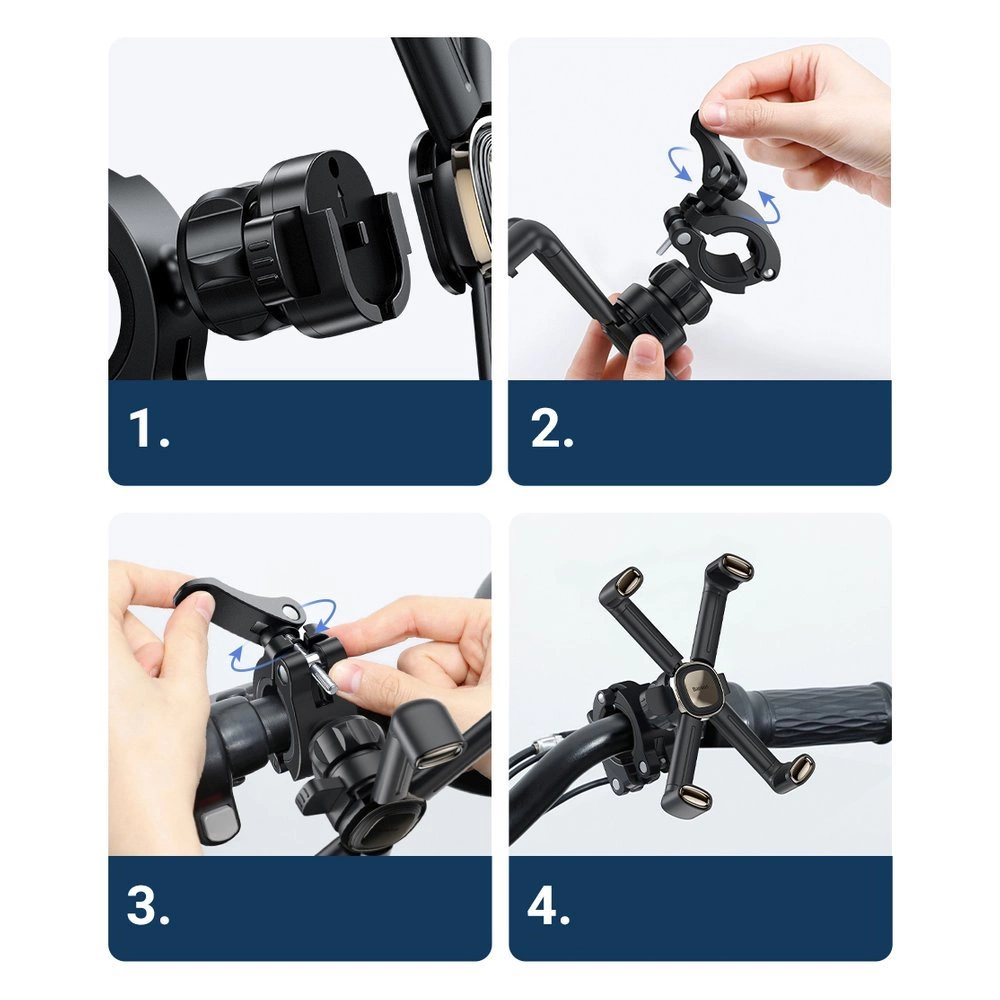 1.

2.

3.

4.