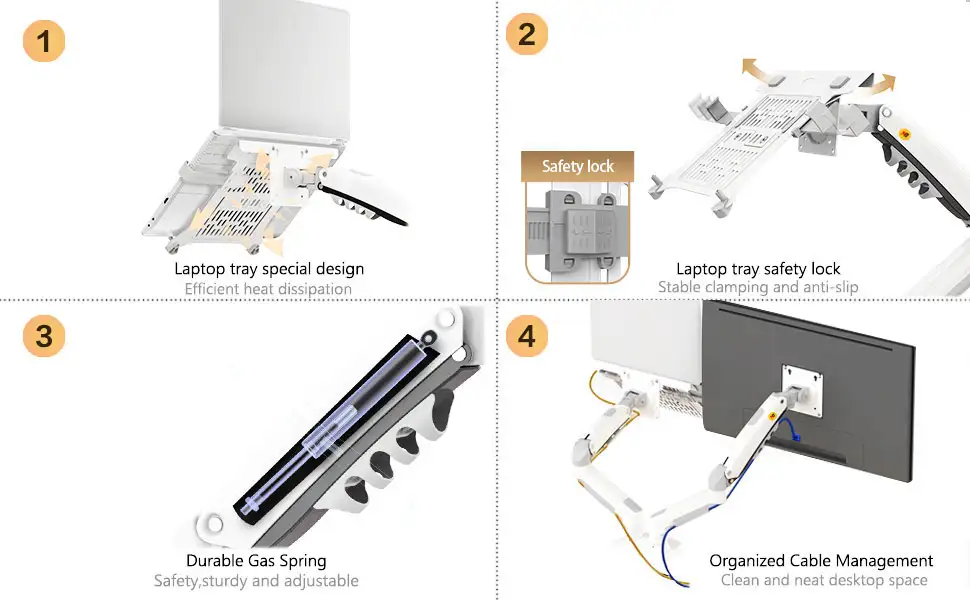 1

Laptop tray special design
Efficient heat dissipation

2

Safety lock

Laptop tray safety lock
Stable clamping and anti-slip

3

Durable Gas Spring
Safety,sturdy and adjustable

4

Organized Cable Management
Clean and neat desktop space