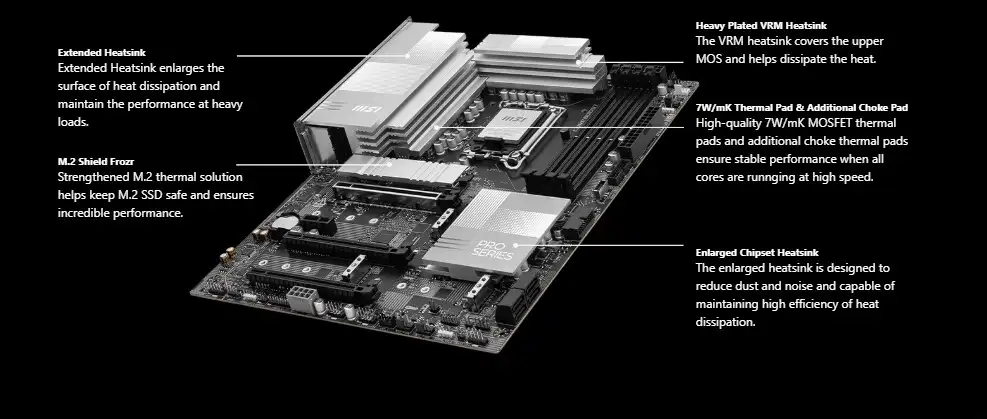 Extended Heatsink
Extended Heatsink enlarges the surface of heat dissipation and maintain the performance at heavy loads.

M.2 Shield Frozr
Strengthened M.2 thermal solution helps keep M.2 SSD safe and ensures incredible performance.

msi

PRO SERIES

Heavy Plated VRM Heatsink
The VRM heatsink covers the upper MOS and helps dissipate the heat.

7W/mK Thermal Pad & Additional Choke Pad
High-quality 7W/mK MOSFET thermal pads and additional choke thermal pads ensure stable performance when all cores are runnging at high speed.

Enlarged Chipset Heatsink
The enlarged heatsink is designed to reduce dust and noise and capable of maintaining high efficiency of heat dissipation.