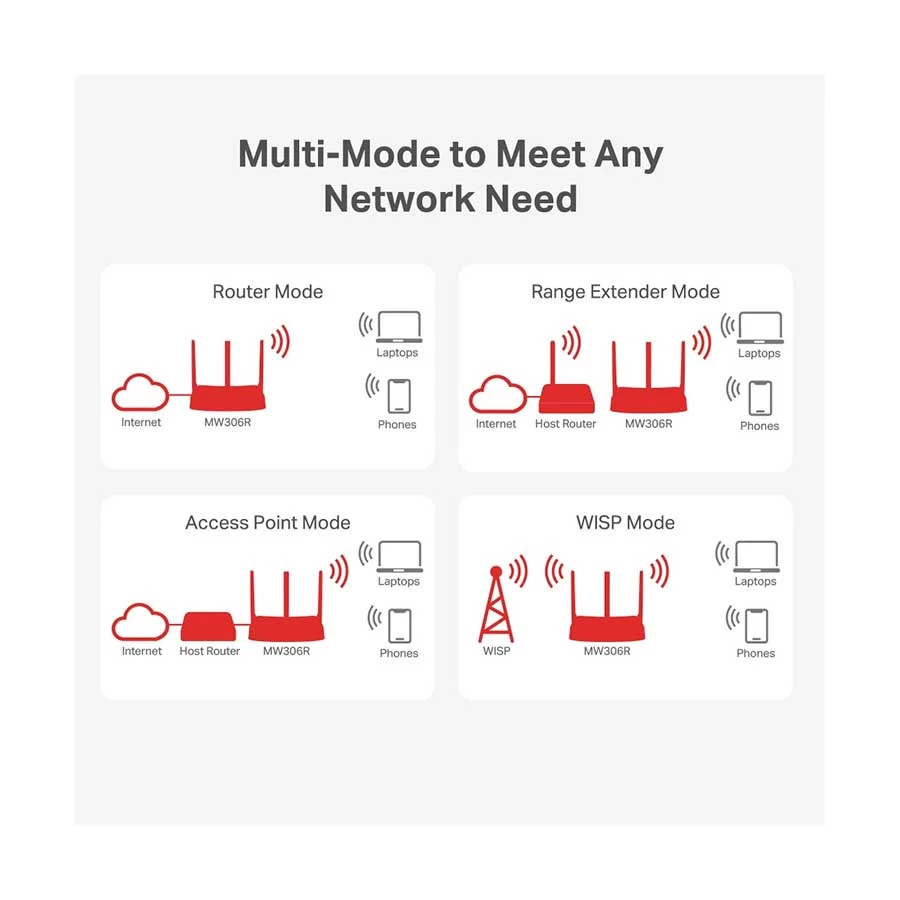 Multi-Mode to Meet Any Network Need

Router Mode

Internet
MW306R
Laptops
Phones

Range Extender Mode

Internet
Host Router
MW306R
Laptops
Phones

Access Point Mode

Internet
Host Router
MW306R
Laptops
Phones

WISP Mode

WISP
MW306R
Laptops
Phones