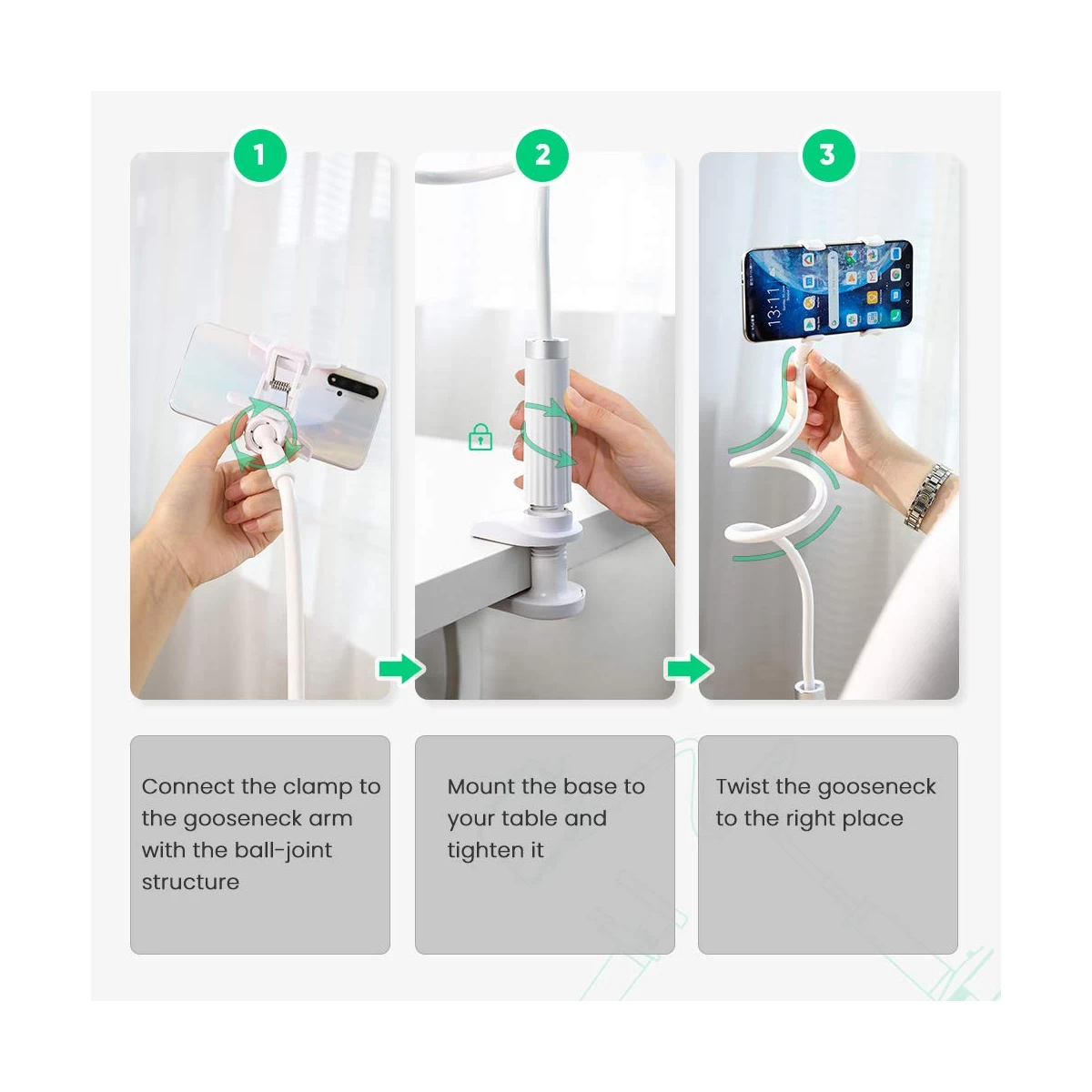 1

2

3

13:11

Connect the clamp to the gooseneck arm with the ball-joint structure

Mount the base to your table and tighten it

Twist the gooseneck to the right place